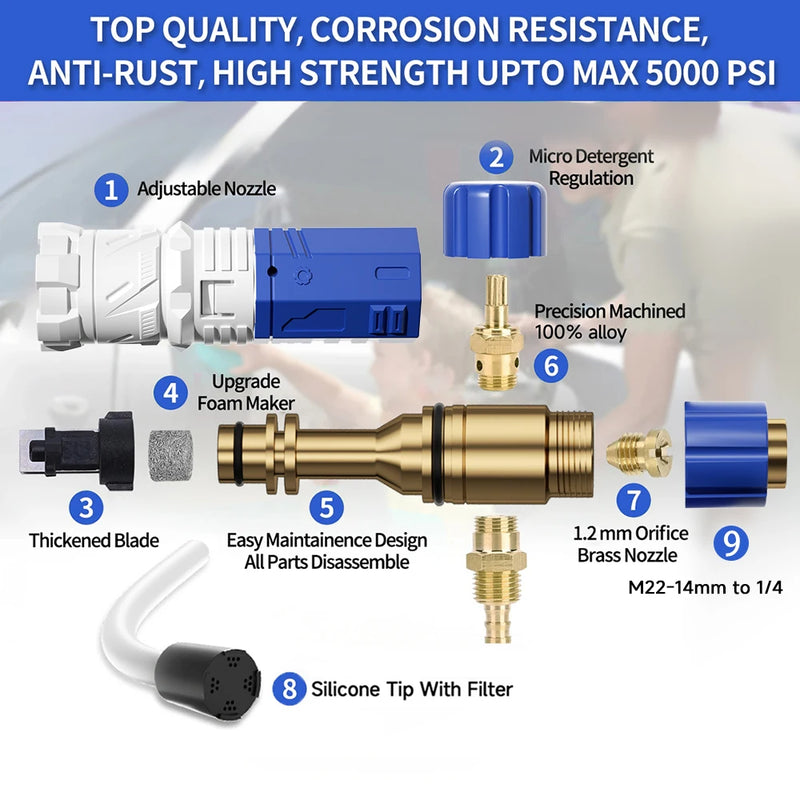 TOP QUALITY, CORROSION RESISTANCE, ANTI-RUST, HIGH STRENGTH UPTO MAX 5000 PSI

1 Adjustable Nozzle

2 Micro Detergent Regulation

Precision Machined 100% alloy

6

4 Upgrade Foam Maker

3

Thickened Blade

5

Easy Maintainence Design All Parts Disassemble

7

1.2 mm Orifice Brass Nozzle

9

M22-14mm to 1/4

8 Silicone Tip With Filter